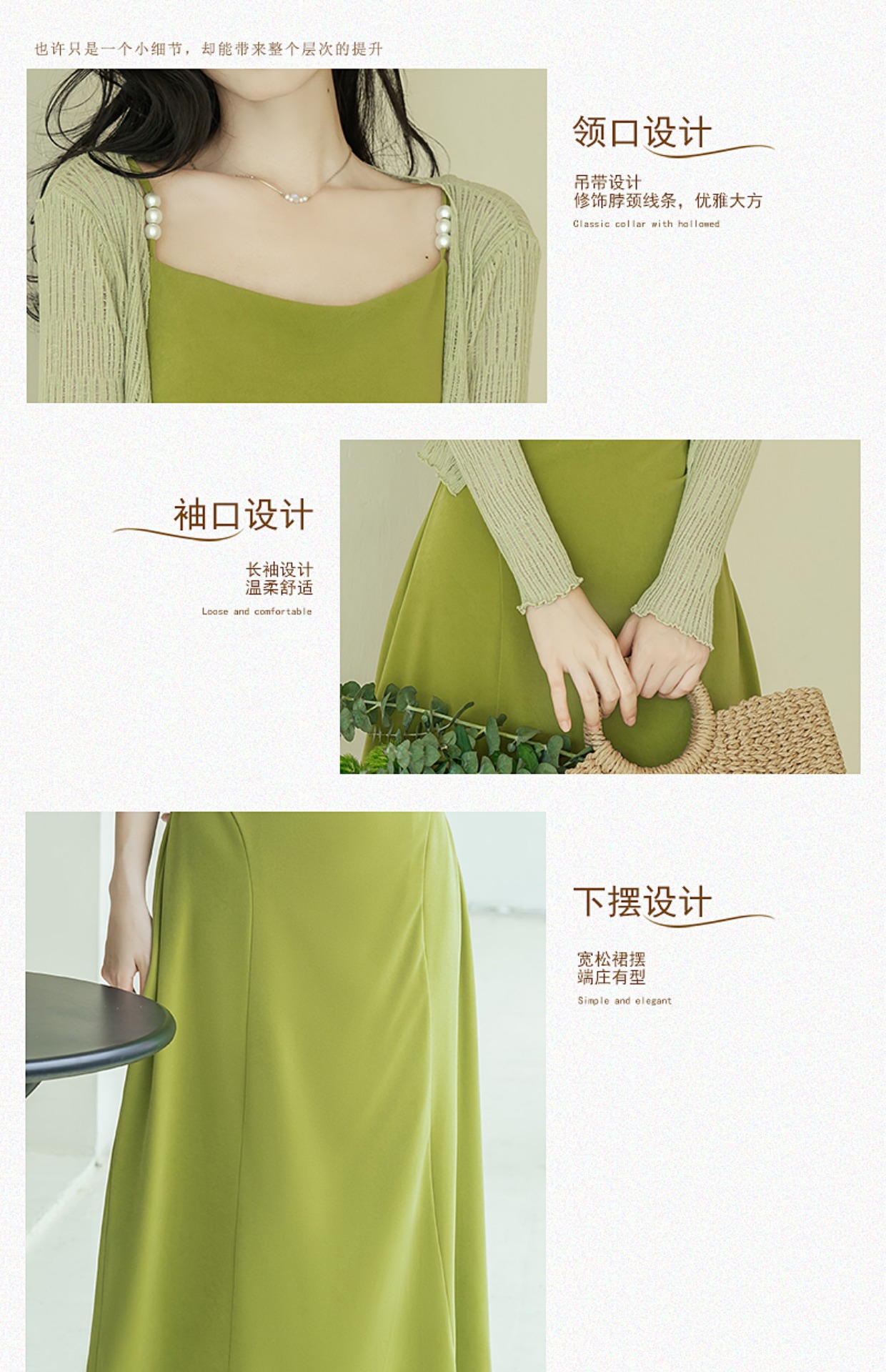 也许只是一个小细节，却能带来整个层次的提升

领口设计

吊带设计
修饰脖颈线条，优雅大方
Classic collar with hollowed

袖口设计

长袖设计
温柔舒适
Loose and comfortable

下摆设计

宽松裙摆
端庄有型
Simple and elegant